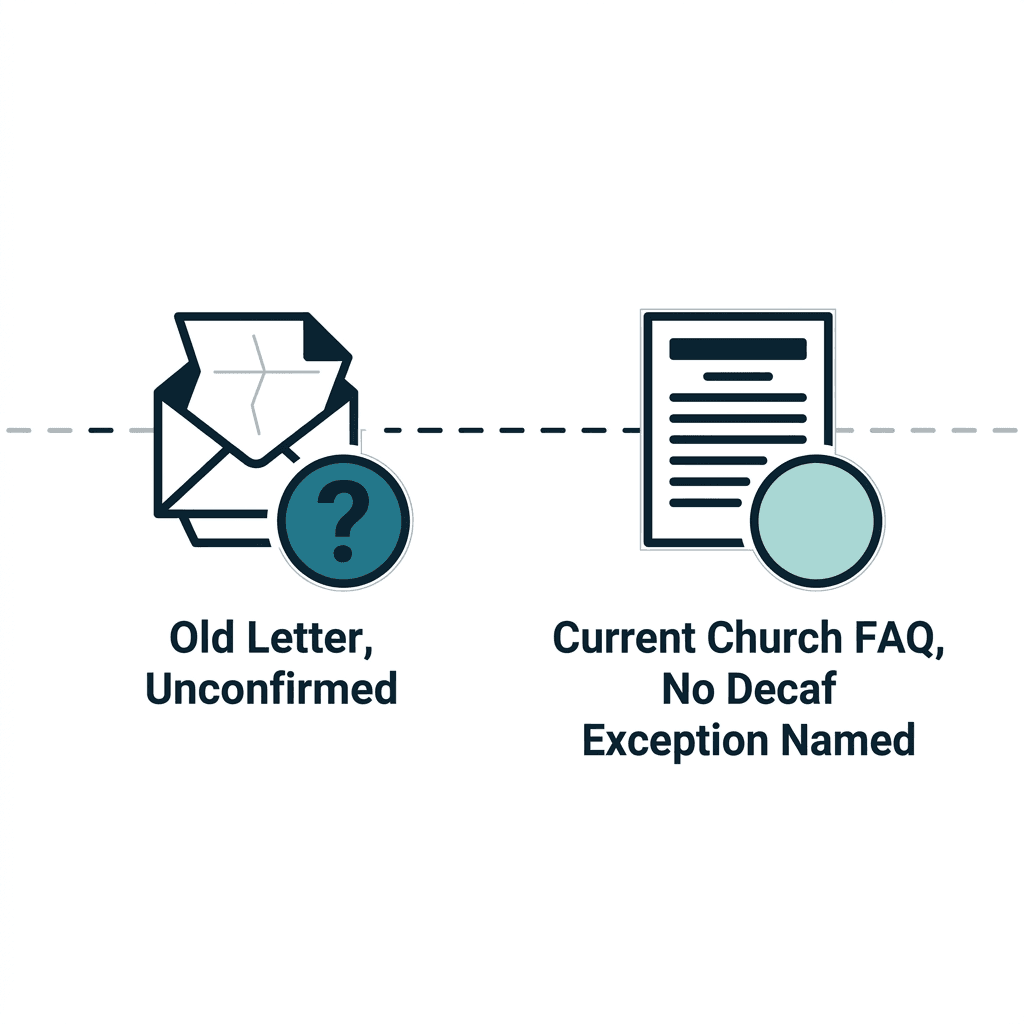 ?

Old Letter, Unconfirmed

Current Church FAQ, No Decaf Exception Named