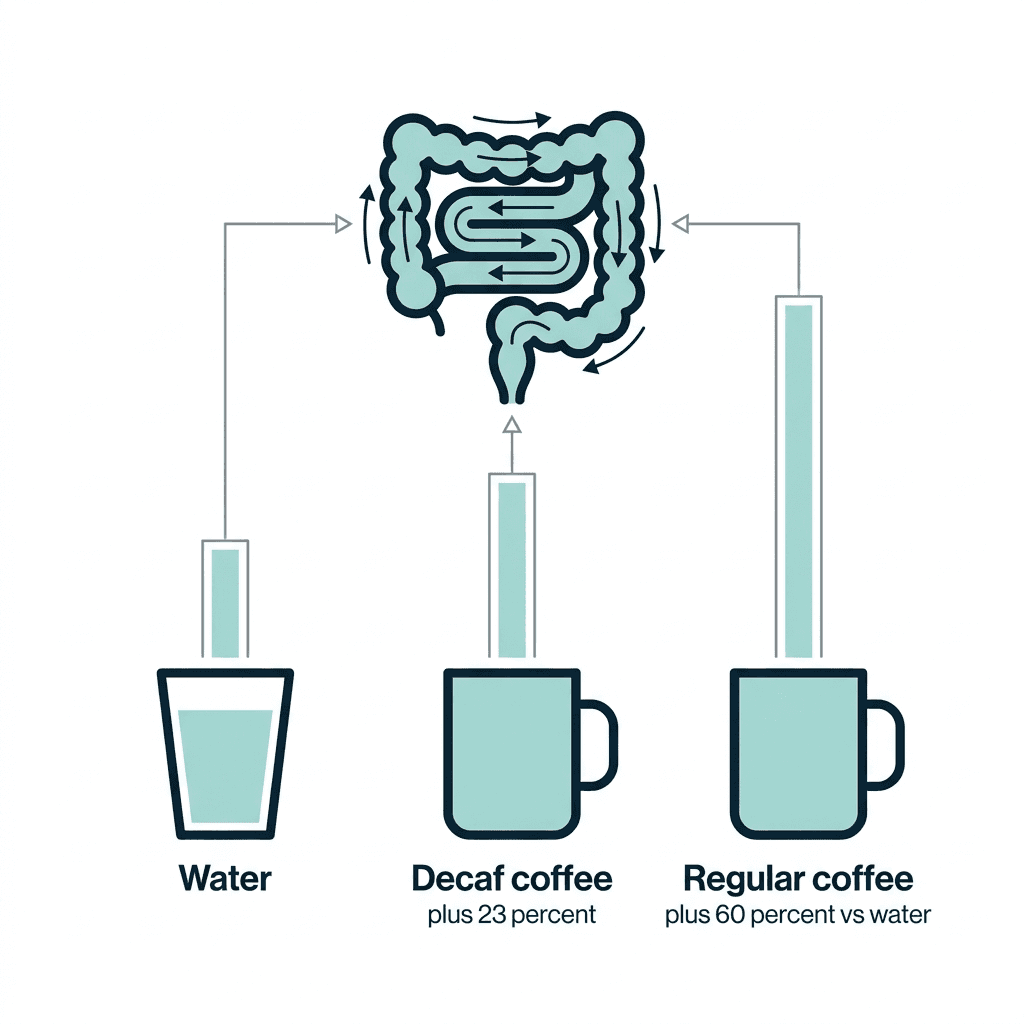 Water

Decaf coffee
plus 23 percent

Regular coffee
plus 60 percent vs water