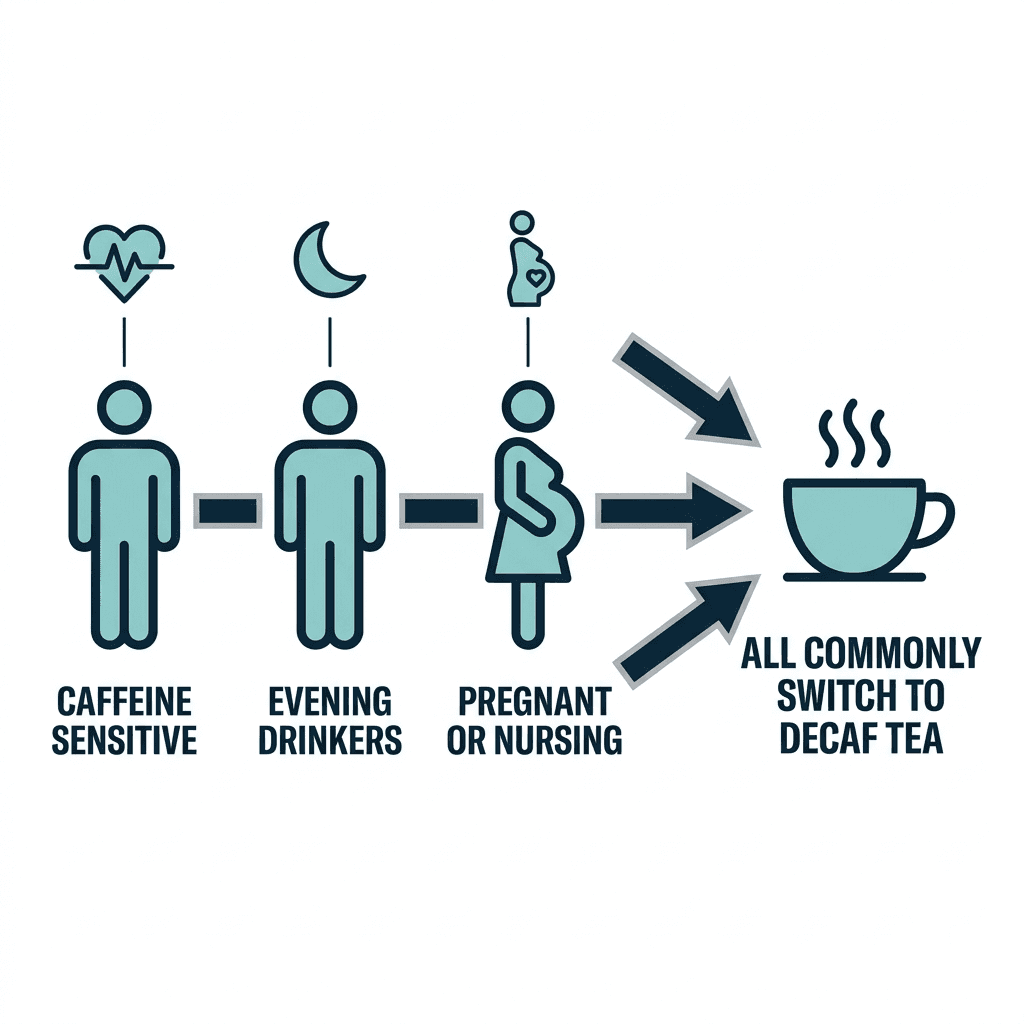 CAFFEINE SENSITIVE

EVENING DRINKERS

PREGNANT OR NURSING

ALL COMMONLY SWITCH TO DECAF TEA