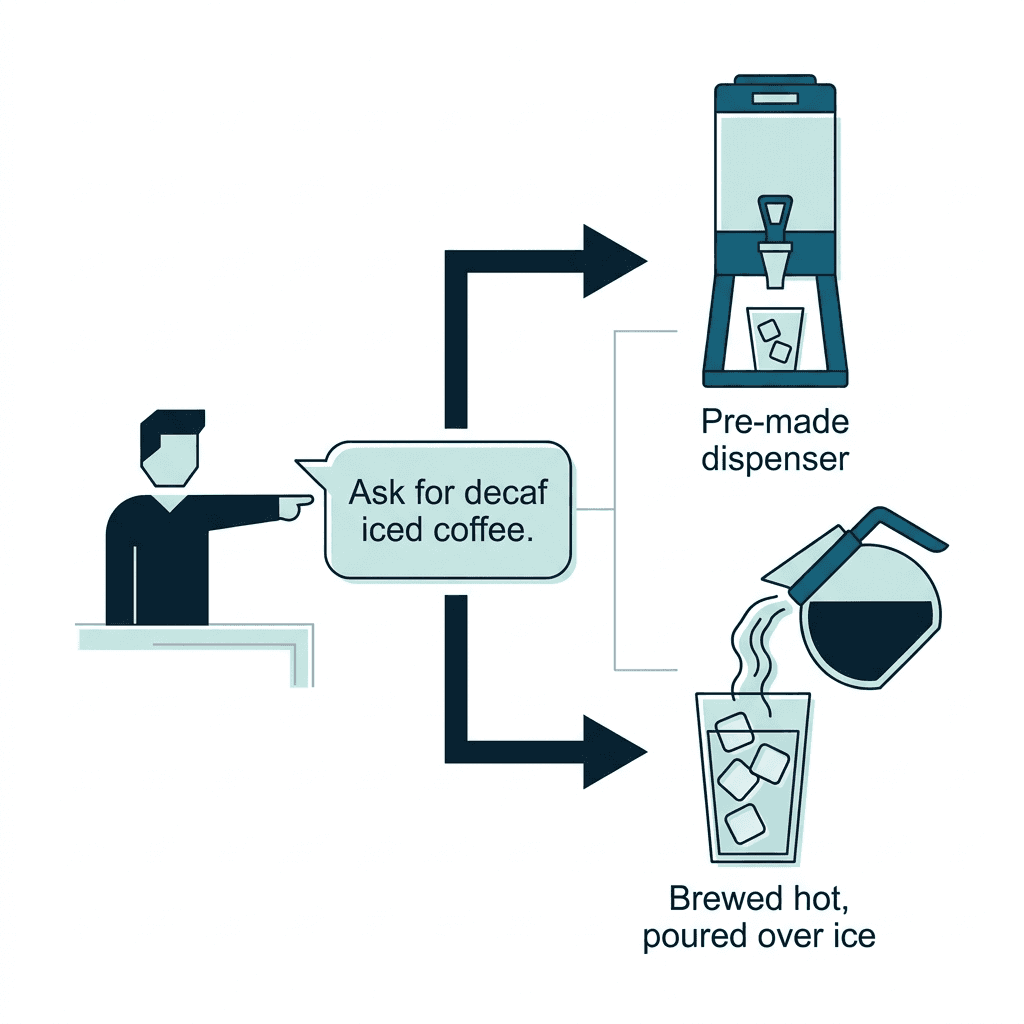 Ask for decaf iced coffee.

Pre-made dispenser

Brewed hot, poured over ice