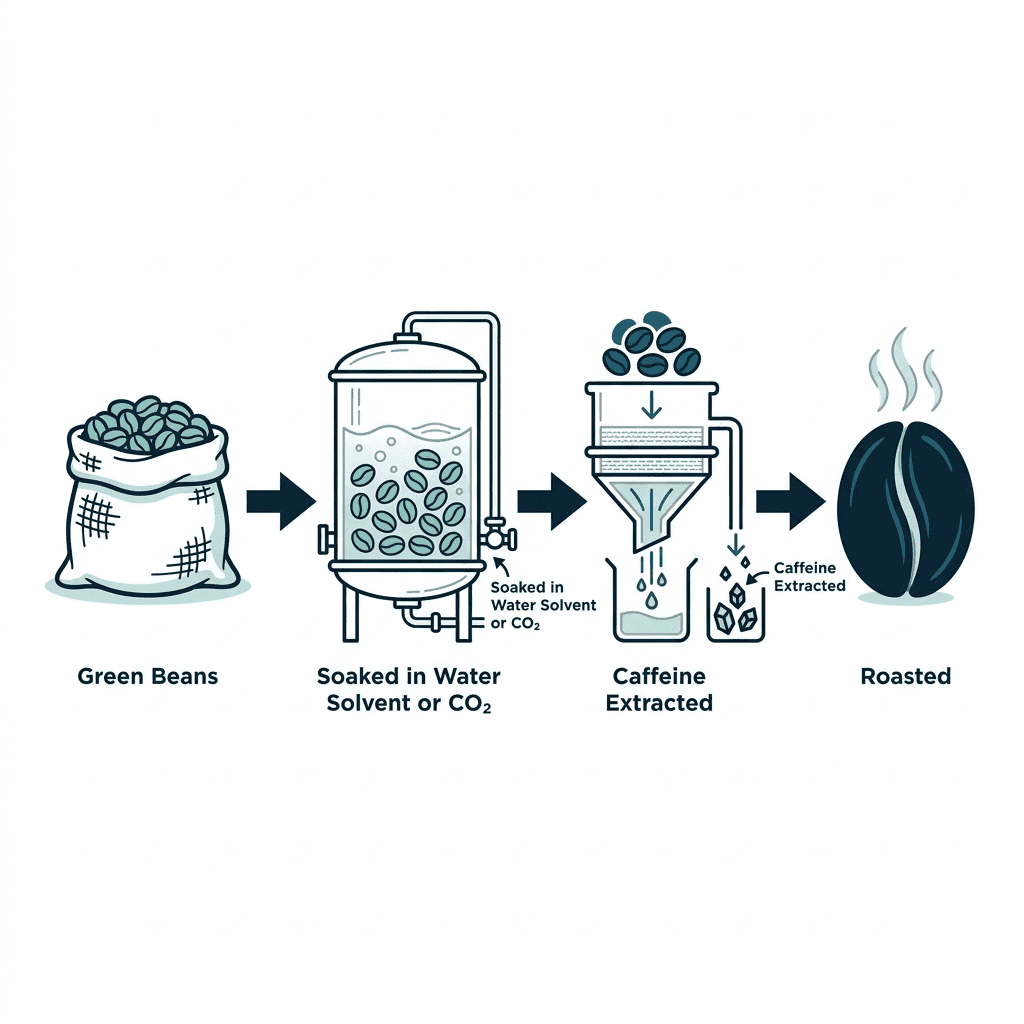 Soaked in Water Solvent or $CO_2$

Caffeine Extracted

Green Beans

Soaked in Water Solvent or $CO_2$

Caffeine Extracted

Roasted