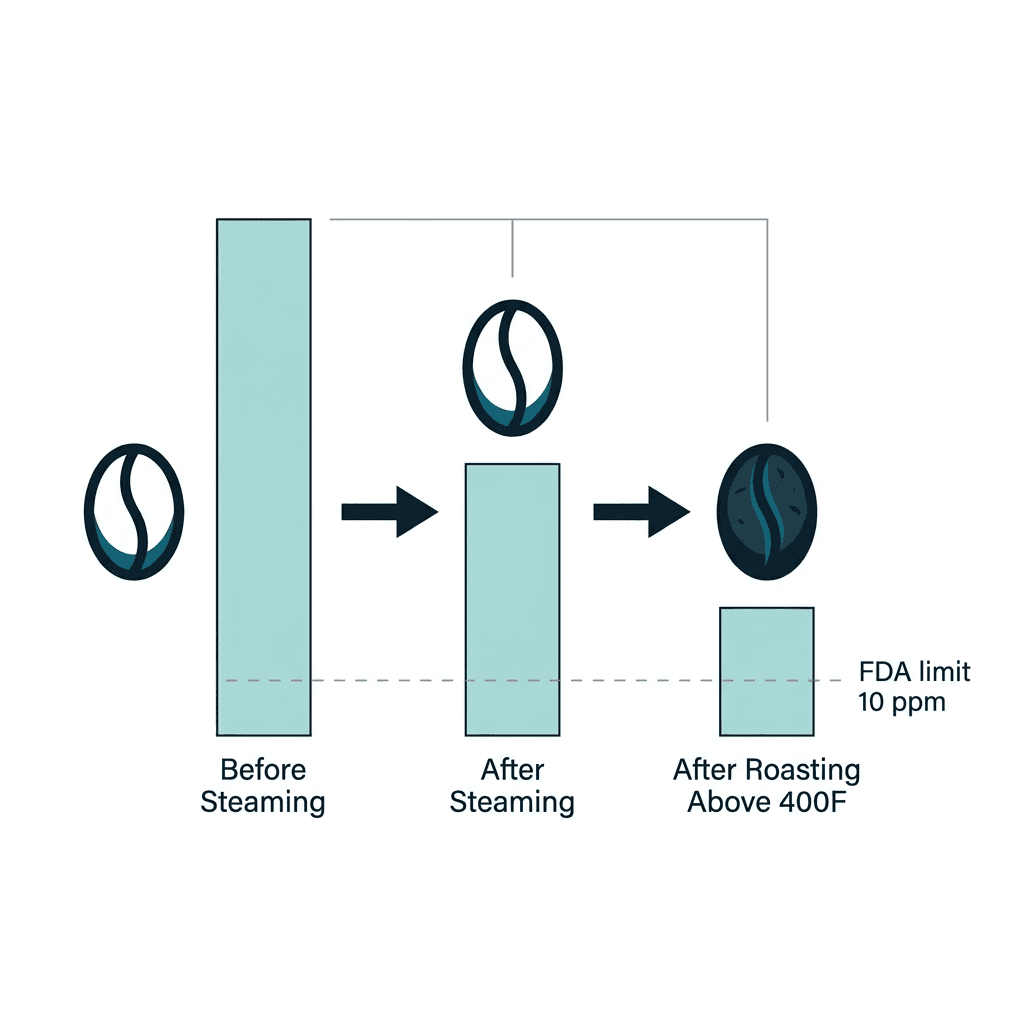 FDA limit 10 ppm

Before Steaming

After Steaming

After Roasting Above 400F